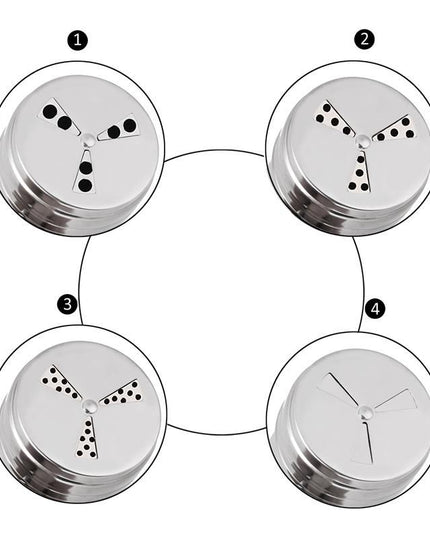 1

2

3

4